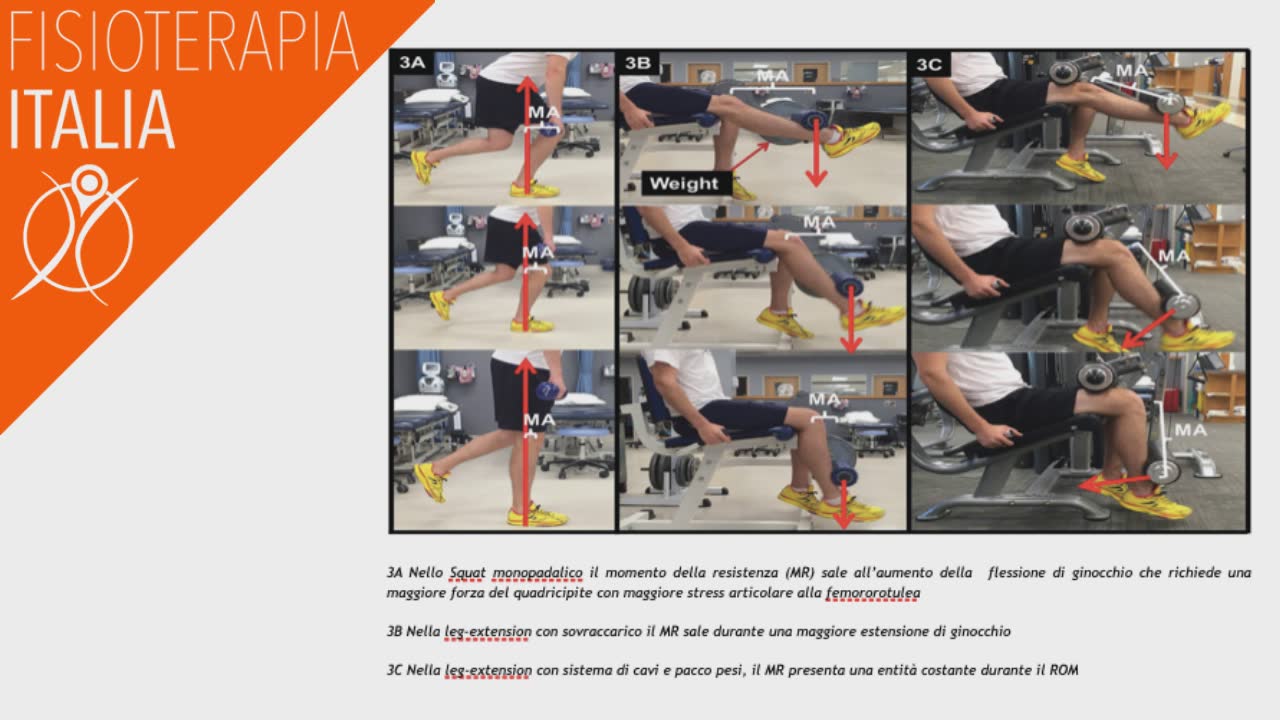 FISIOTERAPIA
ITALIA

3A

MA

MA

MA

3B

MA

Weight

MA

MA

3C

MA

MA

MA

3A Nello Squat monopadalico il momento della resistenza (MR) sale all'aumento della flessione di ginocchio che richiede una maggiore forza del quadricipite con maggiore stress articolare alla femororotulea

3B Nella leg-extension con sovraccarico il MR sale durante una maggiore estensione di ginocchio

3C Nella leg-extension con sistema di cavi e pacco pesi, il MR presenta una entità costante durante il ROM