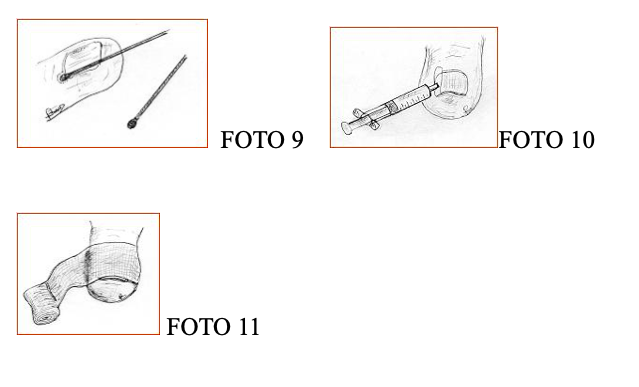 FOTO 9

FOTO 10

FOTO 11