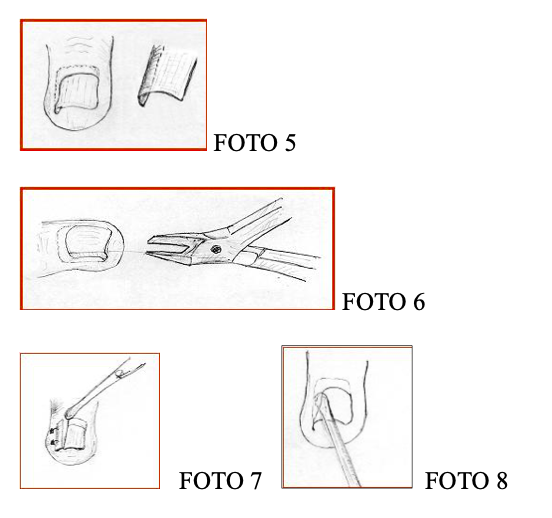 FOTO 5

FOTO 6

FOTO 7

FOTO 8