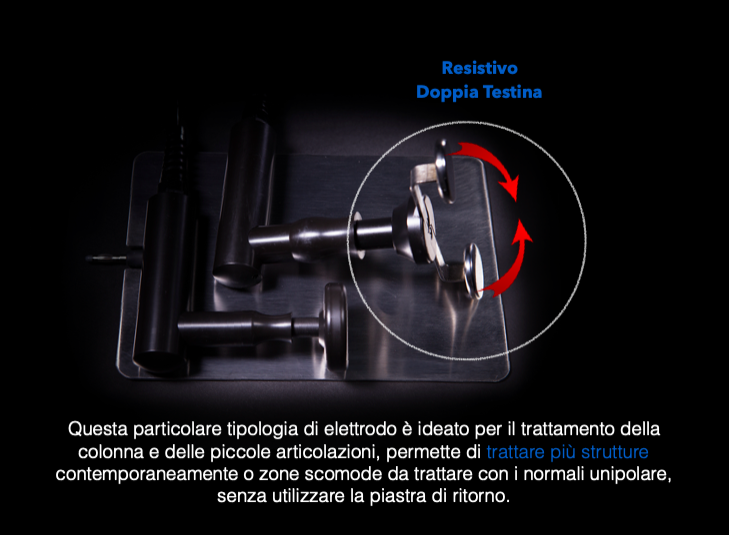 Resistivo
Doppia Testina

Questa particolare tipologia di elettrodo è ideato per il trattamento della colonna e delle piccole articolazioni, permette di trattare più strutture contemporaneamente o zone scomode da trattare con i normali unipolare, senza utilizzare la piastra di ritorno.